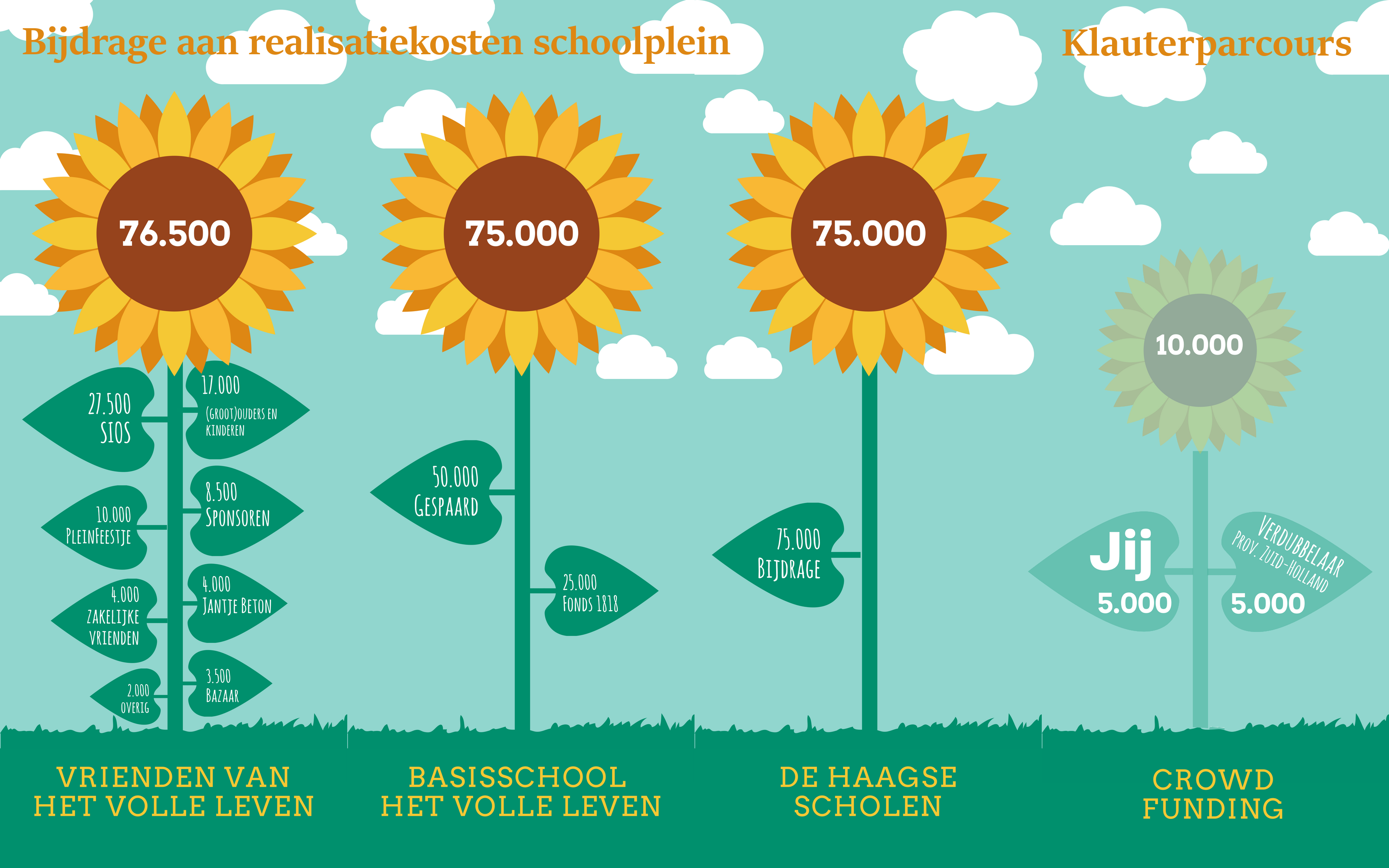 Bijdrage aan realisatiekosten schoolplein

Klauterparcours

76.500

27.500
SIOS

17.000
(GROOT)OUDERS EN KINDEREN

10.000
PLEINFEESTJE

8.500
SPONSOREN

4.000
ZAKELIJKE VRIENDEN

4.000
JANTJE BETON

2.000
OVERIG

3.500
BAZAAR

VRIENDEN VAN HET VOLLE LEVEN

75.000

50.000
GESPAARD

25.000
FONDS 1818

BASISSCHOOL HET VOLLE LEVEN

75.000

75.000
BIJDRAGE

DE HAAGSE SCHOLEN

10.000

Jij
5.000

VERDUBBELAAR
PROV. ZUID-HOLLAND
5.000

CROWD FUNDING